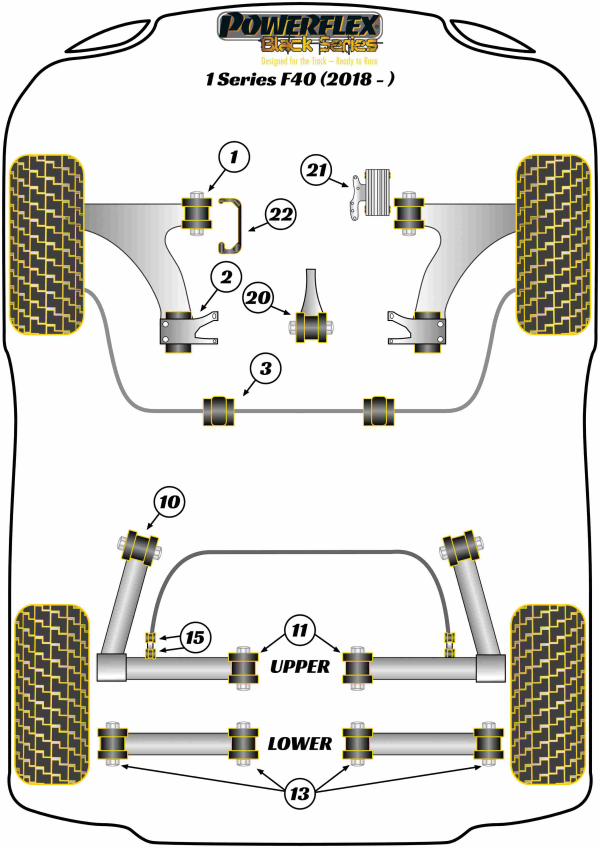 POWERFLEX
Black Series
Designed for the Track – Ready to Race
1 Series F40 (2018 - )

1
21
22
2
20
3
10
15
11
UPPER
LOWER
13