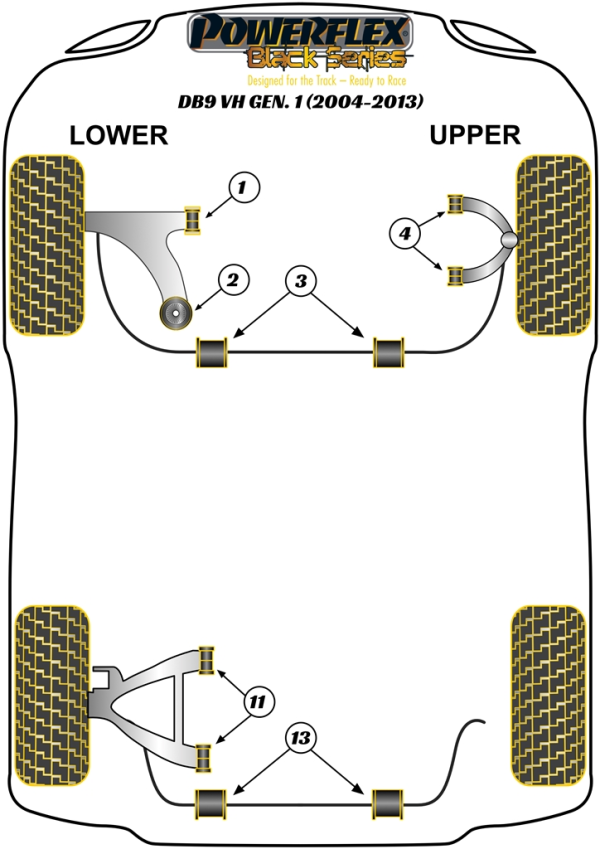 POWERFLEX
Black Series
Designed for the Track – Ready to Race
DB9 VH GEN. 1 (2004-2013)

LOWER

UPPER

1

2

3

4

11

13