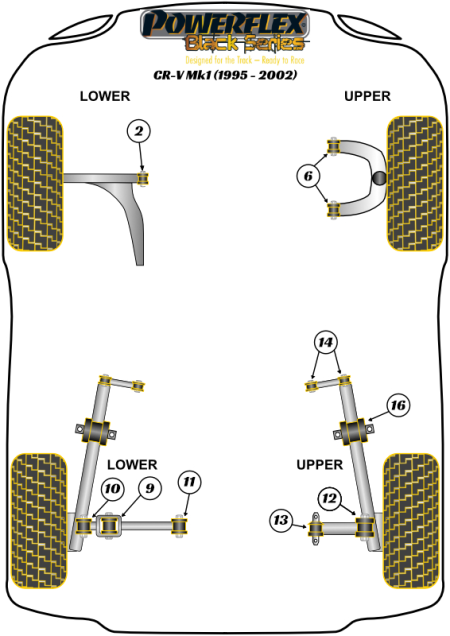 POWERFLEX
Black Series
Designed for the Track – Ready to Race
CR-V Mk1 (1995 - 2002)

LOWER

UPPER

2

6

14

16

LOWER

UPPER

10

9

11

12

13