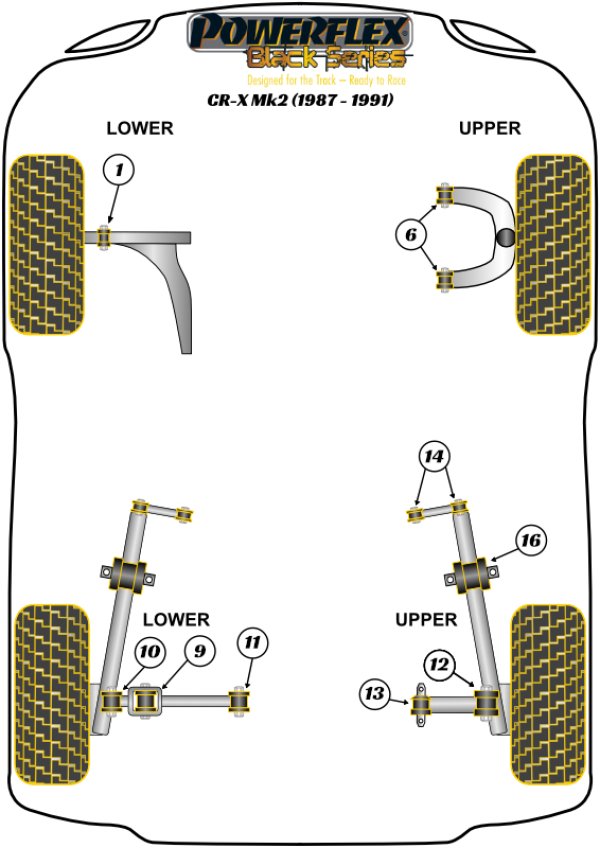 POWERFLEX
Black Series
Designed for the Track – Ready to Race

CR-X Mk2 (1987 - 1991)

LOWER

UPPER

1

6

14

16

LOWER

UPPER

10

9

11

12

13