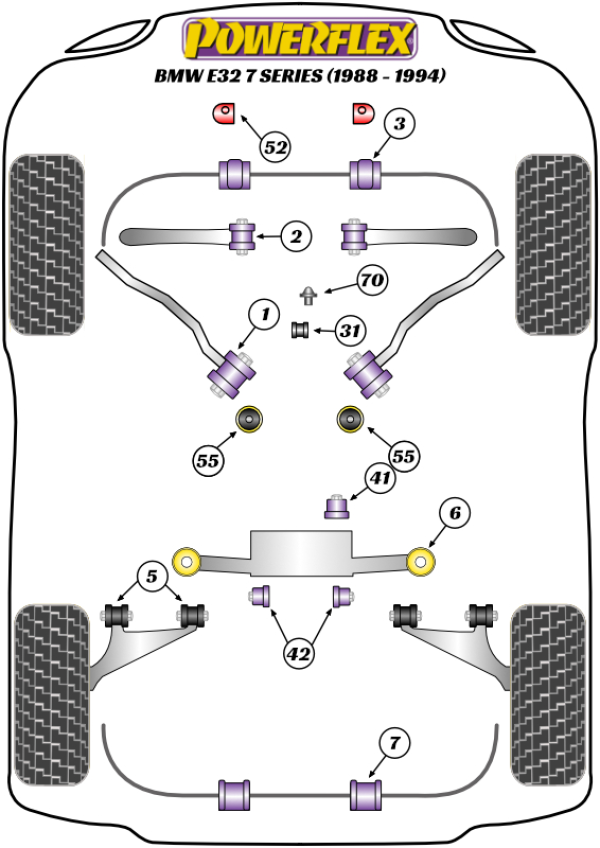 POWERFLEX
BMW E32 7 SERIES (1988 - 1994)

52
3
2
70
1
31
55
55
41
6
5
42
7