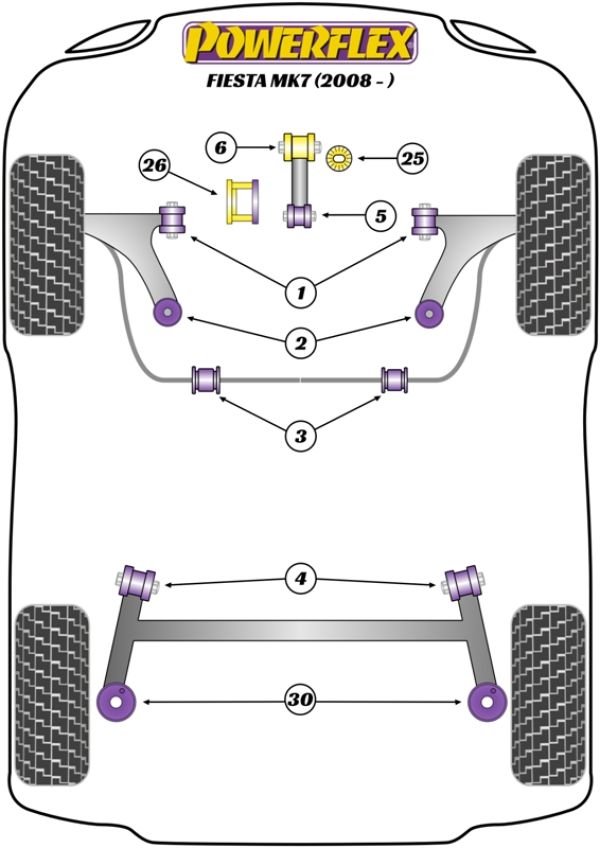 POWERFLEX
FIESTA MK7 (2008 - )

6
25
26
5
1
2
3
4
30