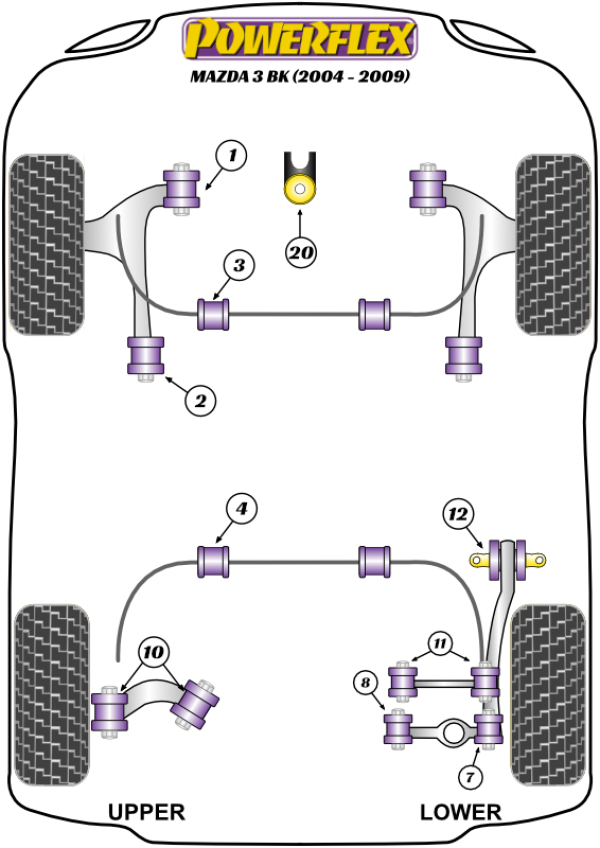 POWERFLEX
MAZDA 3 BK (2004 - 2009)

1
20
3
2
4
12
10
11
8
7
UPPER
LOWER