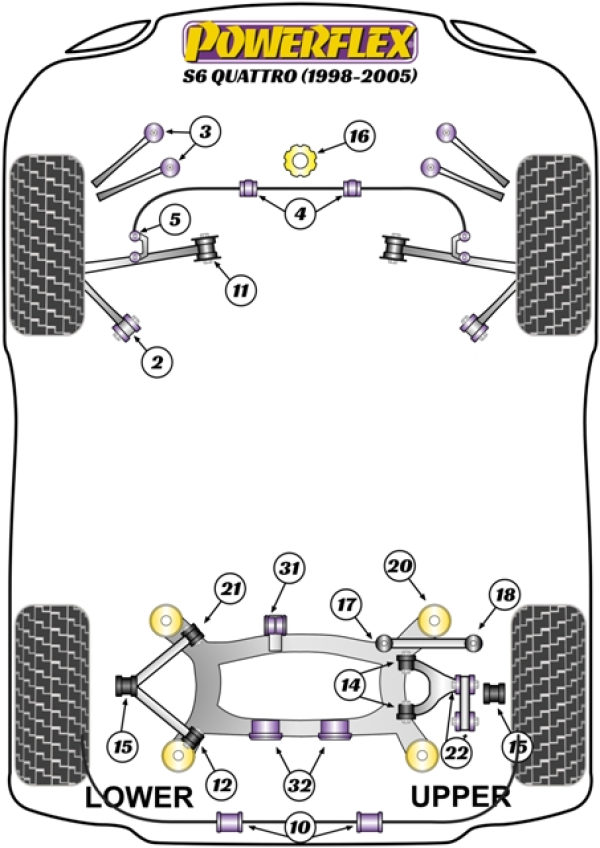 POWERFLEX
S6 QUATTRO (1998-2005)

3
16
5
4
11
2
21
31
20
17
18
14
15
12
32
22
15
LOWER
UPPER
10