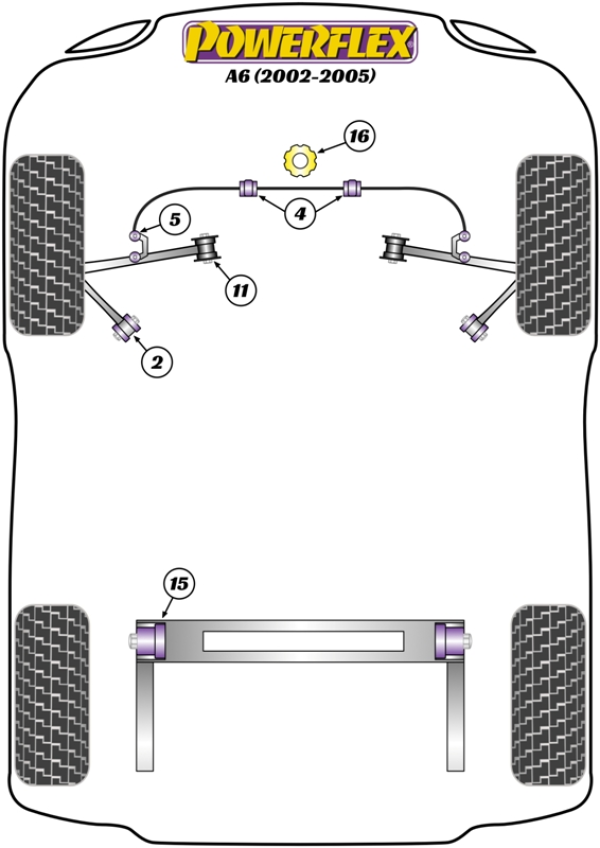 POWERFLEX
A6 (2002-2005)

16
5
4
11
2
15