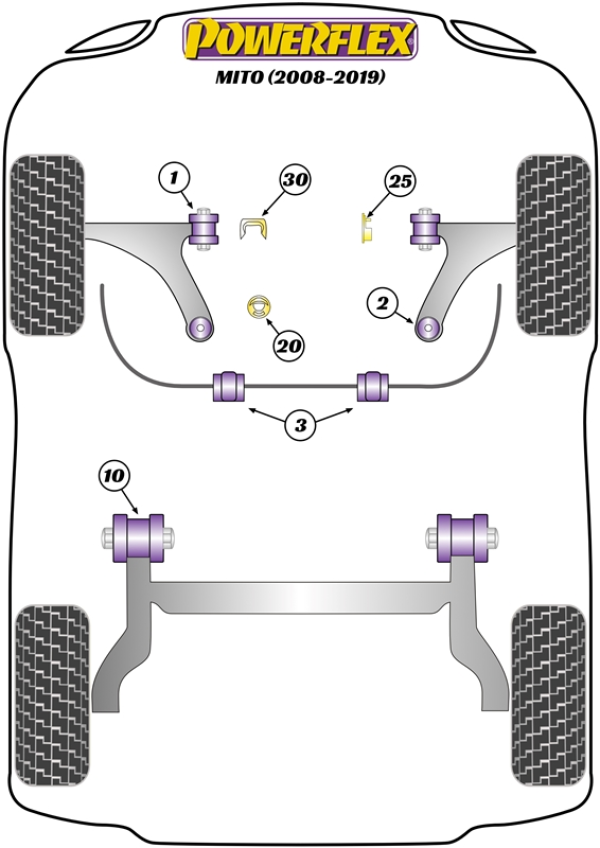 POWERFLEX
MITO (2008-2019)

1
30
25
2
20
3
10