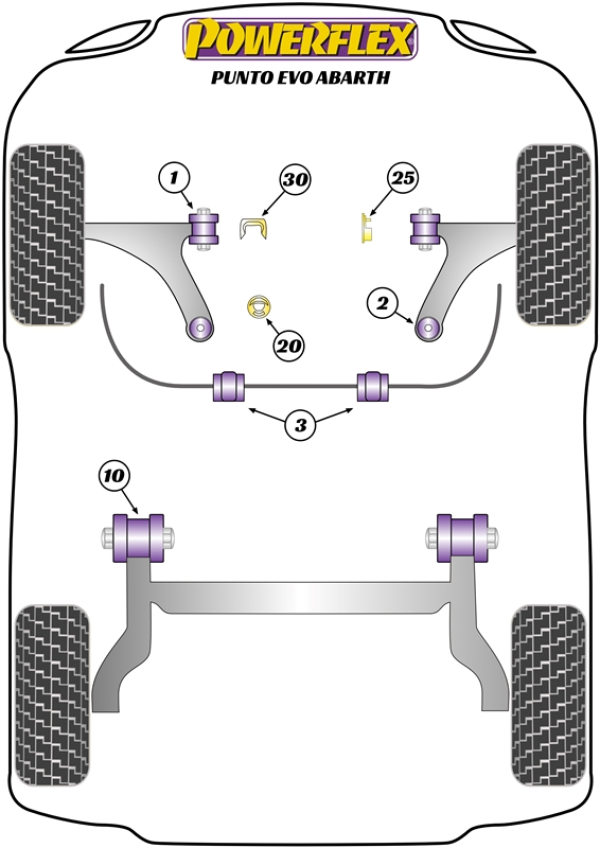 POWERFLEX
PUNTO EVO ABARTH

1

30

25

2

20

3

10