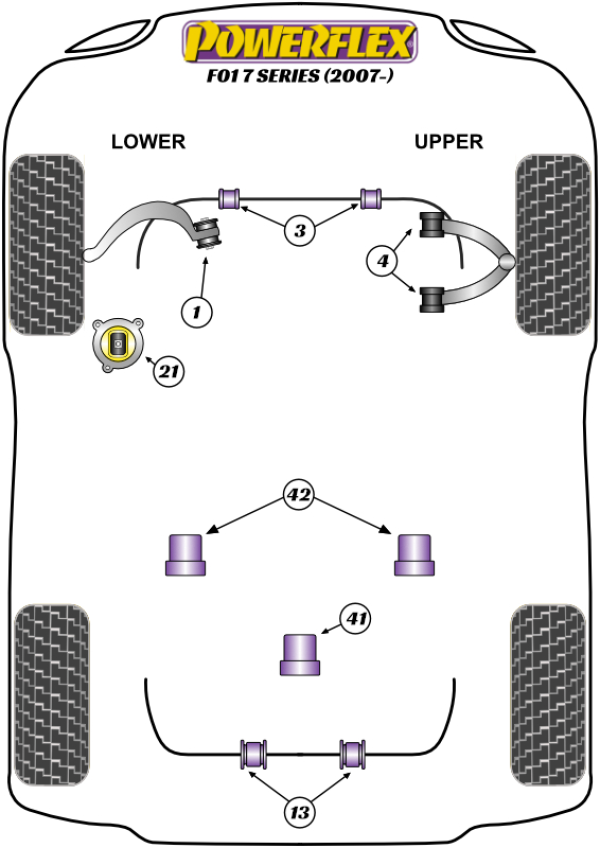 POWERFLEX
F01 7 SERIES (2007-)

LOWER

UPPER

3

4

1

21

42

41

13