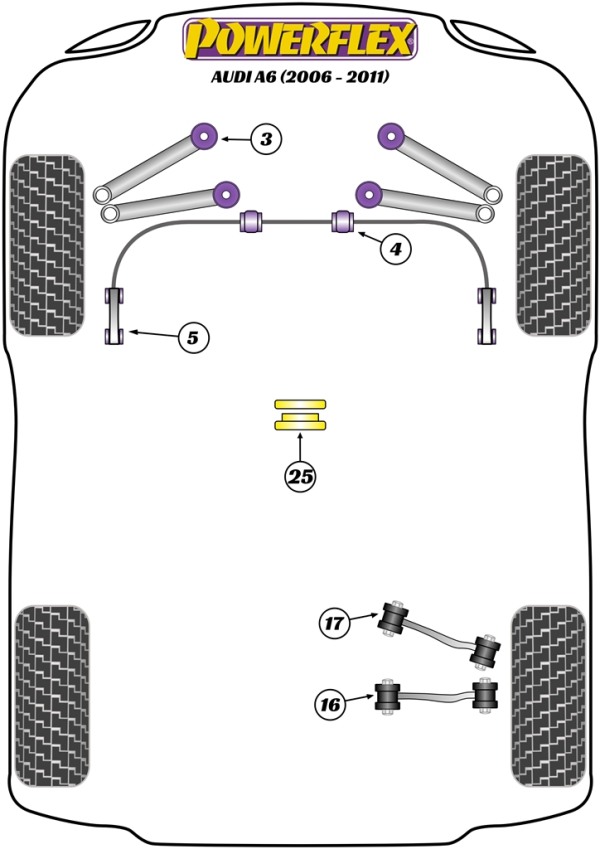 POWERFLEX
AUDI A6 (2006 - 2011)

3

4

5

25

17

16