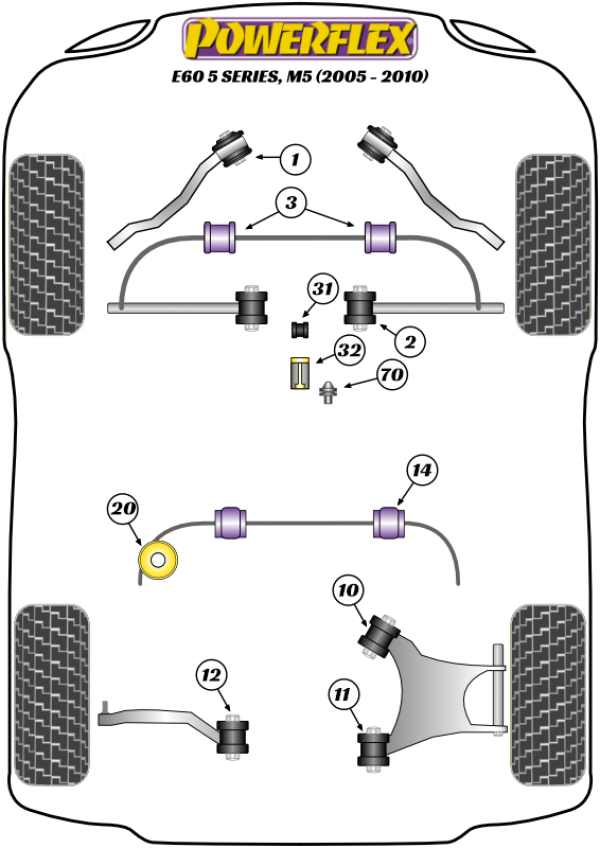 POWERFLEX
E60 5 SERIES, M5 (2005 - 2010)

1
3
31
2
32
70
14
20
10
12
11