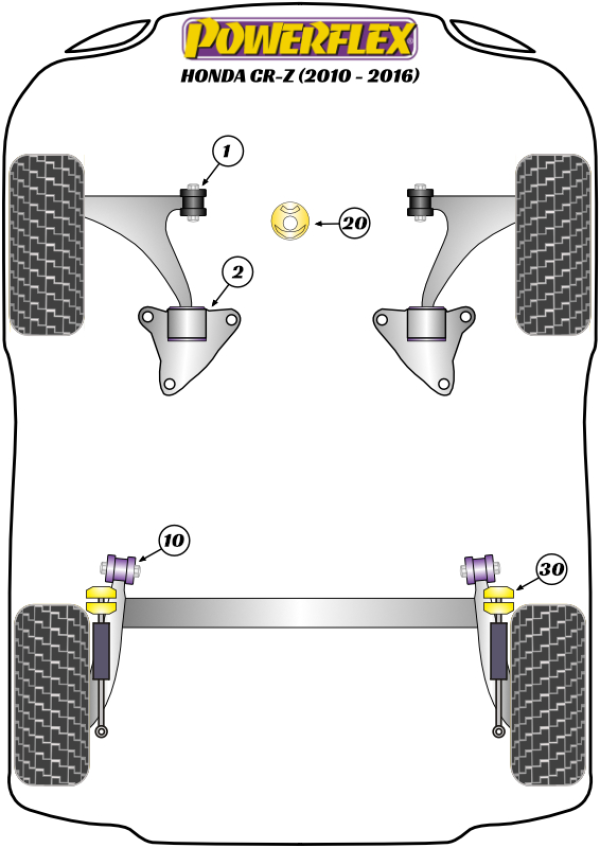 POWERFLEX
HONDA CR-Z (2010 - 2016)

1
20
2
10
30