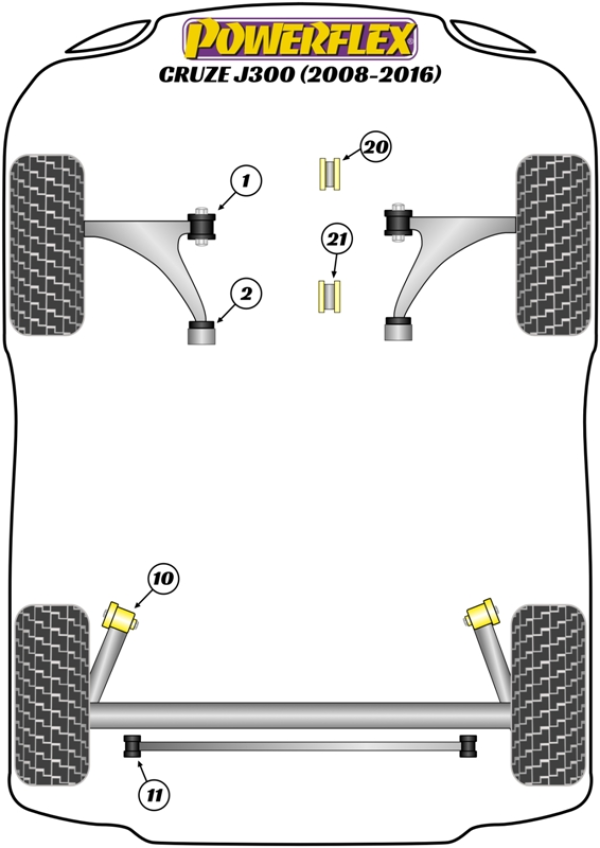 POWERFLEX
CRUZE J300 (2008-2016)

20

1

21

2

10

11