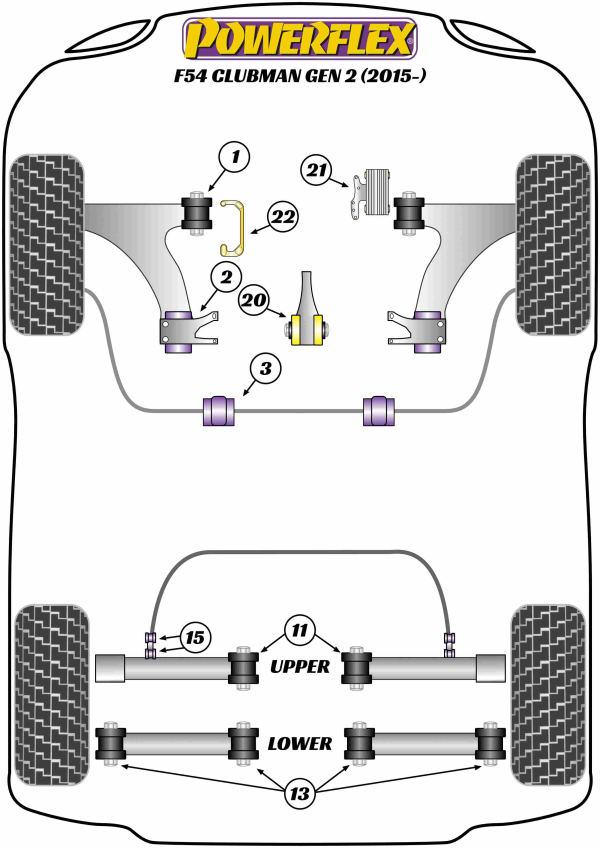 POWERFLEX
F54 CLUBMAN GEN 2 (2015-)

1
21
22
2
20
3
15
11
UPPER
LOWER
13