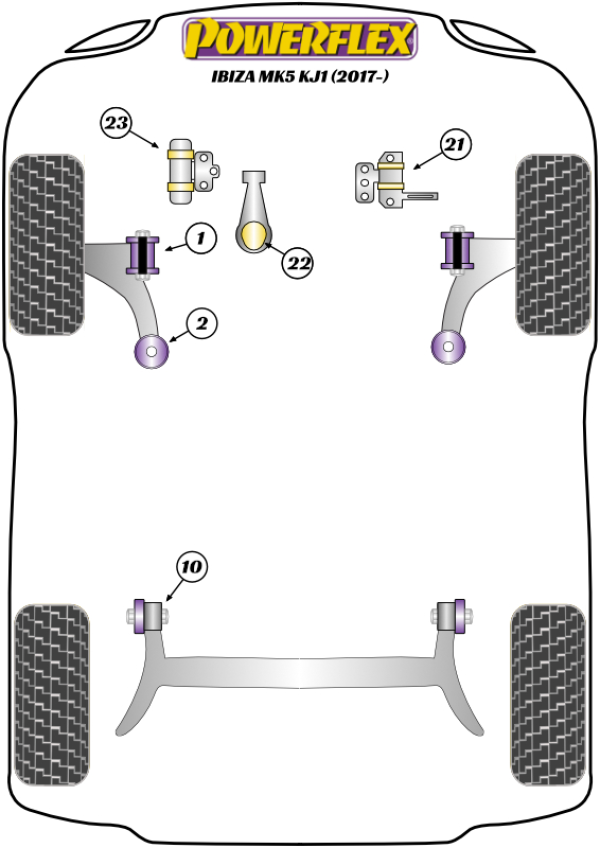 POWERFLEX
IBIZA MK5 KJ1 (2017-)

23
21
1
22
2
10