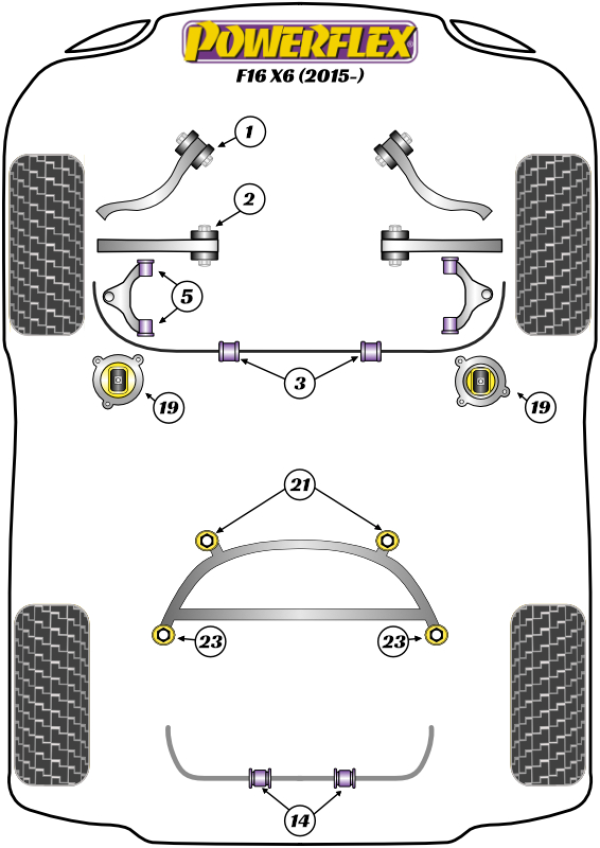 POWERFLEX
F16 X6 (2015-)

1
2
5
3
19
19
21
23
23
14