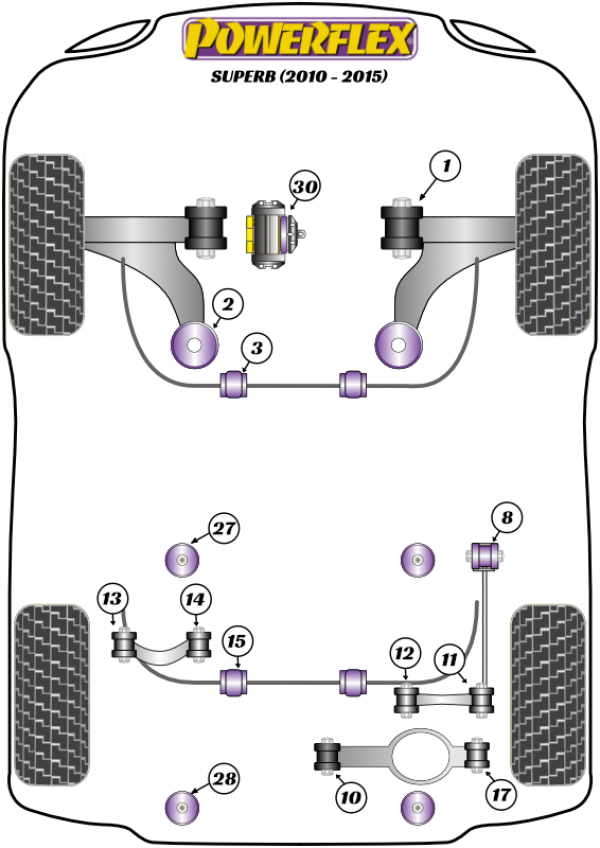 POWERFLEX
SUPERB (2010 - 2015)

30
1
2
3
27
8
13
14
15
12
11
28
10
17