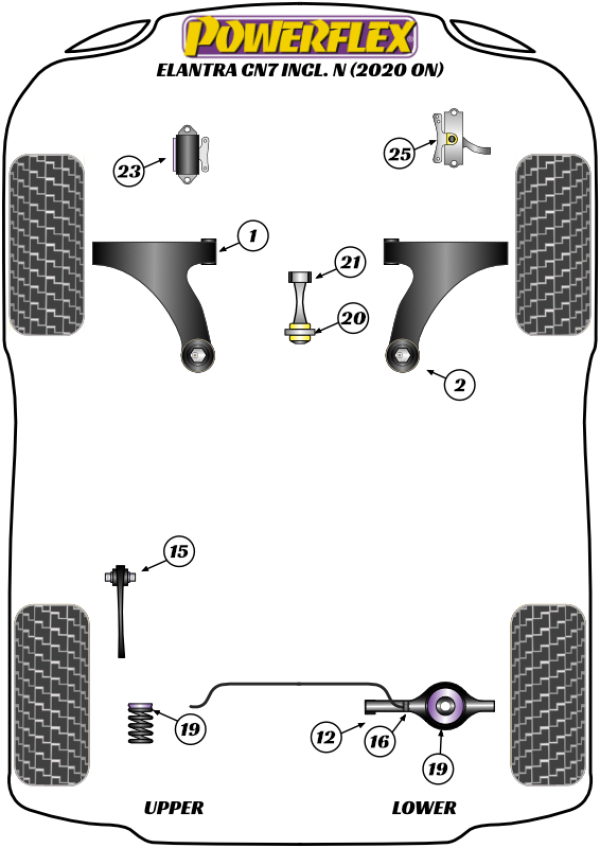 POWERFLEX
ELANTRA CN7 INCL. N (2020 ON)

23

25

1

21

20

2

15

19

12

16

19

UPPER

LOWER