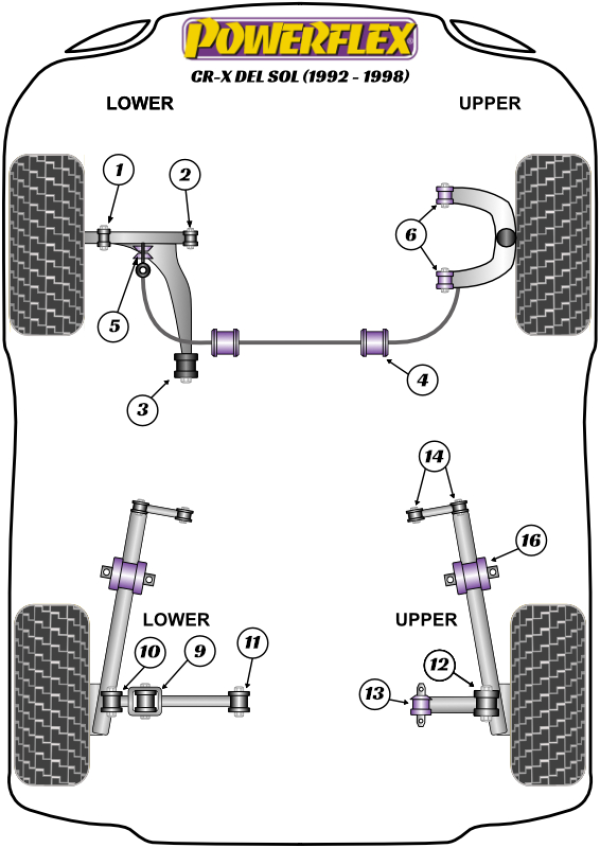 POWERFLEX
CR-X DEL SOL (1992 - 1998)

LOWER

UPPER

1
2
6
5
3
4

14
16

LOWER

UPPER

10
9
11
12
13