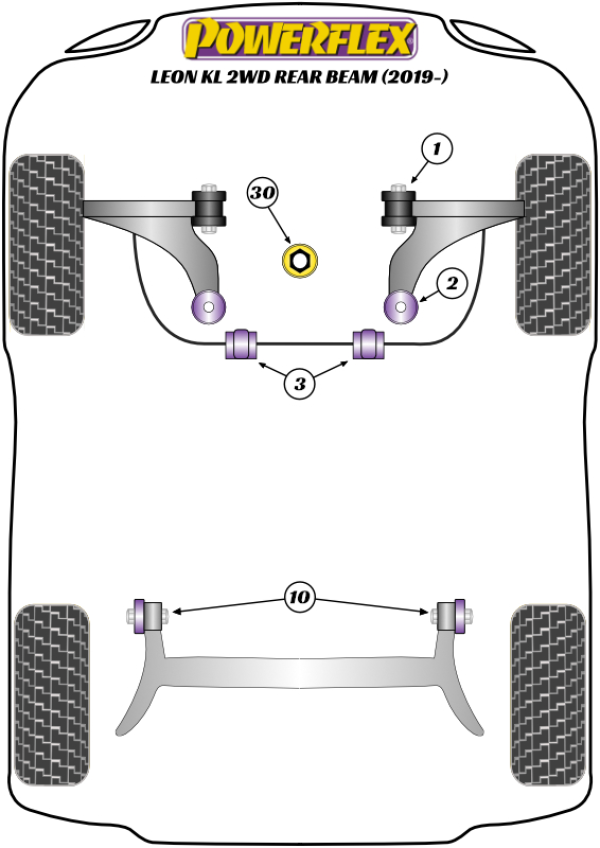 POWERFLEX
LEON KL 2WD REAR BEAM (2019-)

1
30
2
3
10