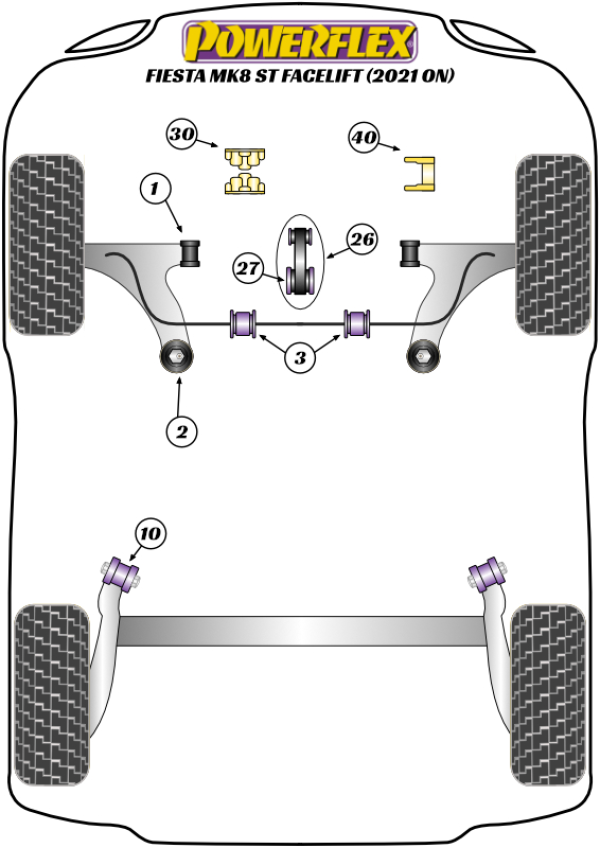 POWERFLEX
FIESTA MK8 ST FACELIFT (2021 ON)

30

40

1

26

27

3

2

10